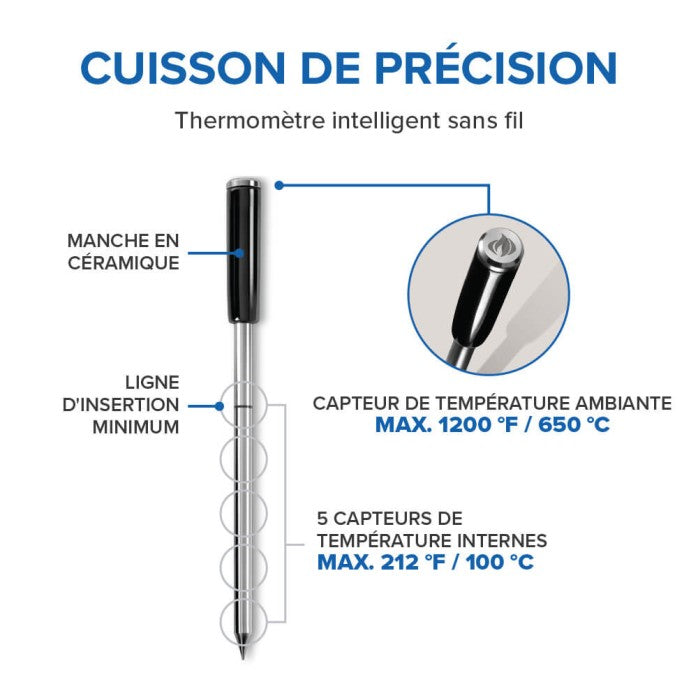 CUISSON DE PRÉCISION

Thermomètre intelligent sans fil

MANCHE EN CÉRAMIQUE

LIGNE D'INSERTION MINIMUM

CAPTEUR DE TEMPÉRATURE AMBIANTE
MAX. 1200 °F / 650 °C

5 CAPTEURS DE TEMPÉRATURE INTERNES
MAX. 212 °F / 100 °C